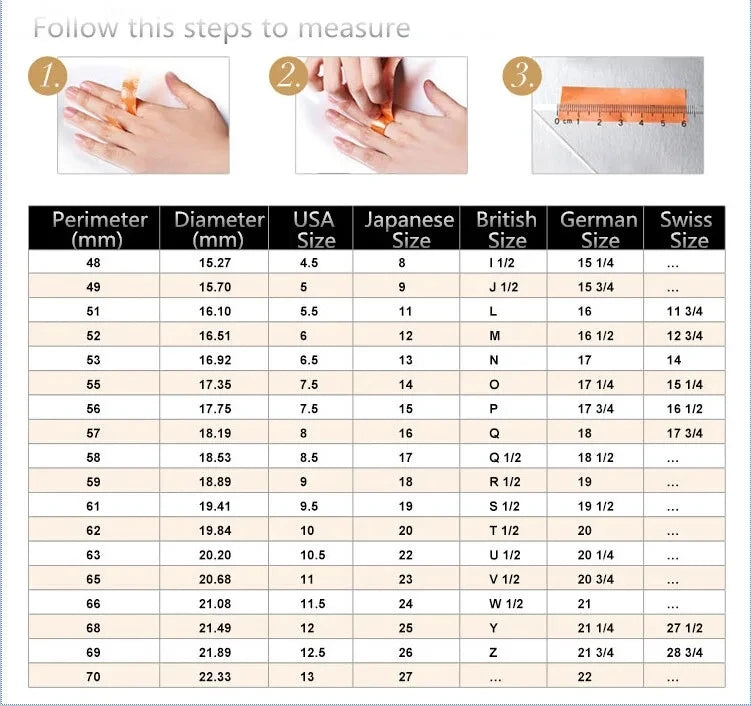 Follow this steps to measure

1.

2.

3.

0 cm 1 2 3 4 5 6

| Perimeter (mm) | Diameter (mm) | USA Size | Japanese Size | British Size | German Size | Swiss Size |
|---|---|---|---|---|---|---|
| 48 | 15.27 | 4.5 | 8 | I 1/2 | 15 1/4 | ... |
| 49 | 15.70 | 5 | 9 | J 1/2 | 15 3/4 | ... |
| 51 | 16.10 | 5.5 | 11 | L | 16 | 11 3/4 |
| 52 | 16.51 | 6 | 12 | M | 16 1/2 | 12 3/4 |
| 53 | 16.92 | 6.5 | 13 | N | 17 | 14 |
| 55 | 17.35 | 7.5 | 14 | O | 17 1/4 | 15 1/4 |
| 56 | 17.75 | 7.5 | 15 | P | 17 3/4 | 16 1/2 |
| 57 | 18.19 | 8 | 16 | Q | 18 | 17 3/4 |
| 58 | 18.53 | 8.5 | 17 | Q 1/2 | 18 1/2 | ... |
| 59 | 18.89 | 9 | 18 | R 1/2 | 19 | ... |
| 61 | 19.41 | 9.5 | 19 | S 1/2 | 19 1/2 | ... |
| 62 | 19.84 | 10 | 20 | T 1/2 | 20 | ... |
| 63 | 20.20 | 10.5 | 22 | U 1/2 | 20 1/4 | ... |
| 65 | 20.68 | 11 | 23 | V 1/2 | 20 3/4 | ... |
| 66 | 21.08 | 11.5 | 24 | W 1/2 | 21 | ... |
| 68 | 21.49 | 12 | 25 | Y | 21 1/4 | 27 1/2 |
| 69 | 21.89 | 12.5 | 26 | Z | 21 3/4 | 28 3/4 |
| 70 | 22.33 | 13 | 27 | ... | 22 | ... |