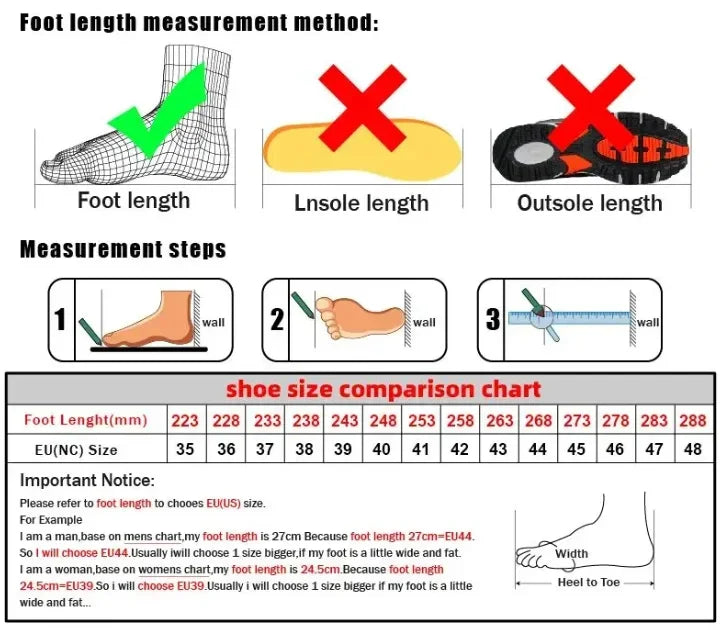 Foot length measurement method:

Foot length

Lnsole length

Outsole length

Measurement steps

1 wall

2 wall

3 wall

shoe size comparison chart

| Foot Lenght(mm) | 223 | 228 | 233 | 238 | 243 | 248 | 253 | 258 | 263 | 268 | 273 | 278 | 283 | 288 |
|---|---|---|---|---|---|---|---|---|---|---|---|---|---|---|
| EU(NC) Size | 35 | 36 | 37 | 38 | 39 | 40 | 41 | 42 | 43 | 44 | 45 | 46 | 47 | 48 |

Important Notice:

Please refer to foot length to chooes EU(US) size.
For Example
I am a man,base on mens chart,my foot length is 27cm Because foot length 27cm=EU44. So I will choose EU44.Usually iwill choose 1 size bigger,if my foot is a little wide and fat.
I am a woman,base on womens chart,my foot length is 24.5cm.Because foot length 24.5cm=EU39.So i will choose EU39.Usually i will choose 1 size bigger if my foot is a little wide and fat...

Width

Heel to Toe